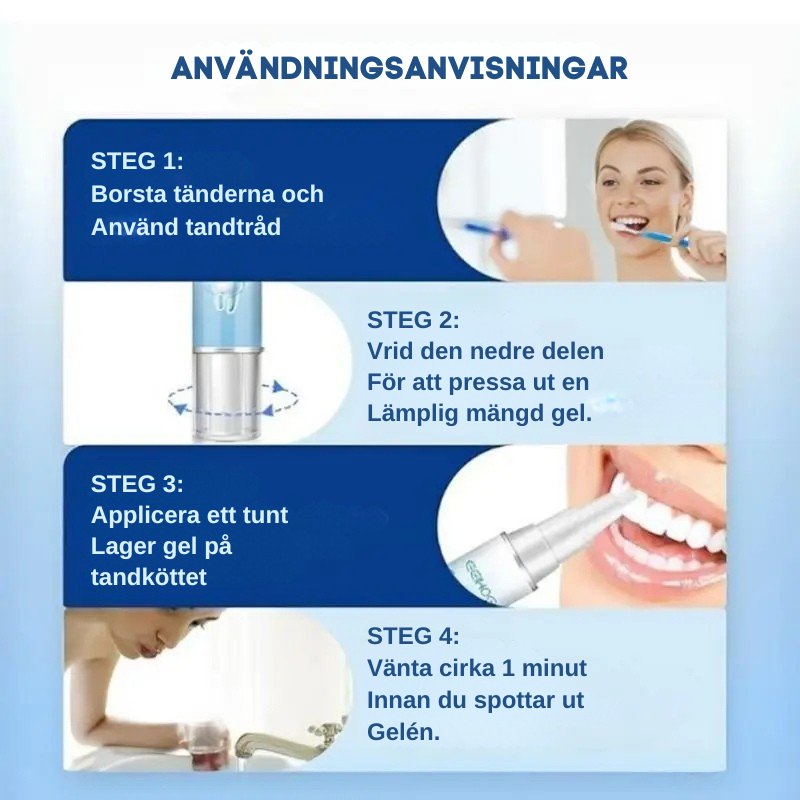 ANVÄNDNINGSANVISNINGAR

STEG 1:
Borsta tänderna och
Använd tandtråd

STEG 2:
Vrid den nedre delen
För att pressa ut en
Lämplig mängd gel.

STEG 3:
Applicera ett tunt
Lager gel på
tandköttet

EGHOO

STEG 4:
Vänta cirka 1 minut
Innan du spottar ut
Gelén.